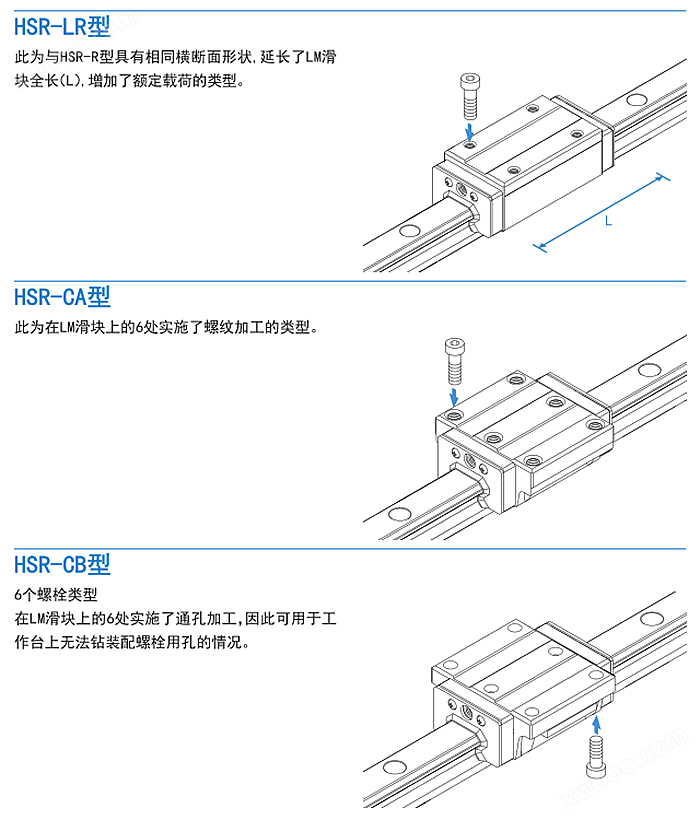 HSR-LR型

此为与HSR-R型具有相同横断面形状,延长了LM滑块全长(L),增加了额定载荷的类型。

L

HSR-CA型

此为在LM滑块上的6处实施了螺纹加工的类型。

HSR-CB型

6个螺栓类型
在LM滑块上的6处实施了通孔加工,因此可用于工作台上无法钻装配螺栓用孔的情况。