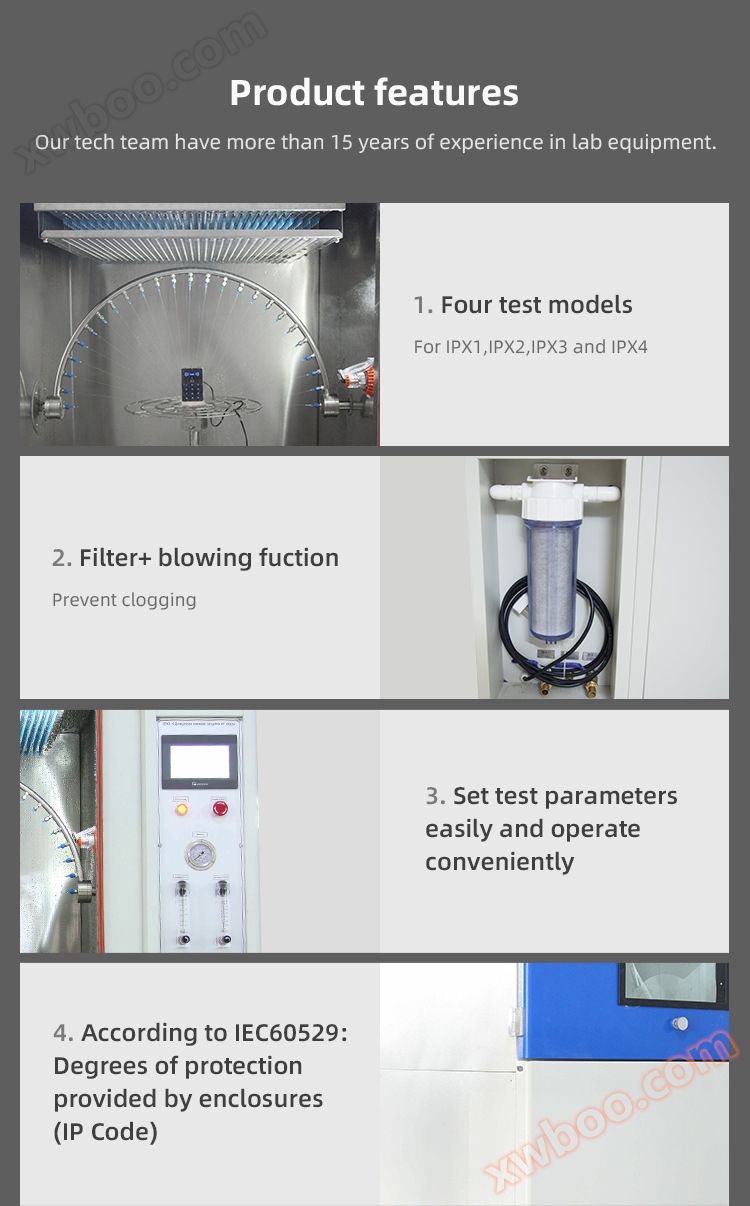 xwboo.com

Product features

Our tech team have more than 15 years of experience in lab equipment.

1. Four test models

For IPX1,IPX2,IPX3 and IPX4

2. Filter+ blowing fuction

Prevent clogging

3. Set test parameters easily and operate conveniently

4. According to IEC60529: Degrees of protection provided by enclosures (IP Code)

xwboo.com