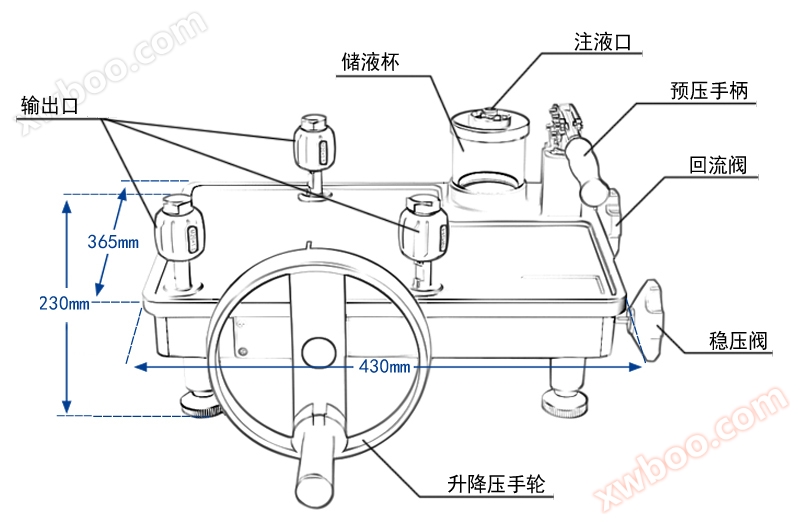 xwboo.com

注液口

储液杯

预压手柄

输出口

回流阀

365mm

230mm

稳压阀

430mm

升降压手轮

xwboo.com